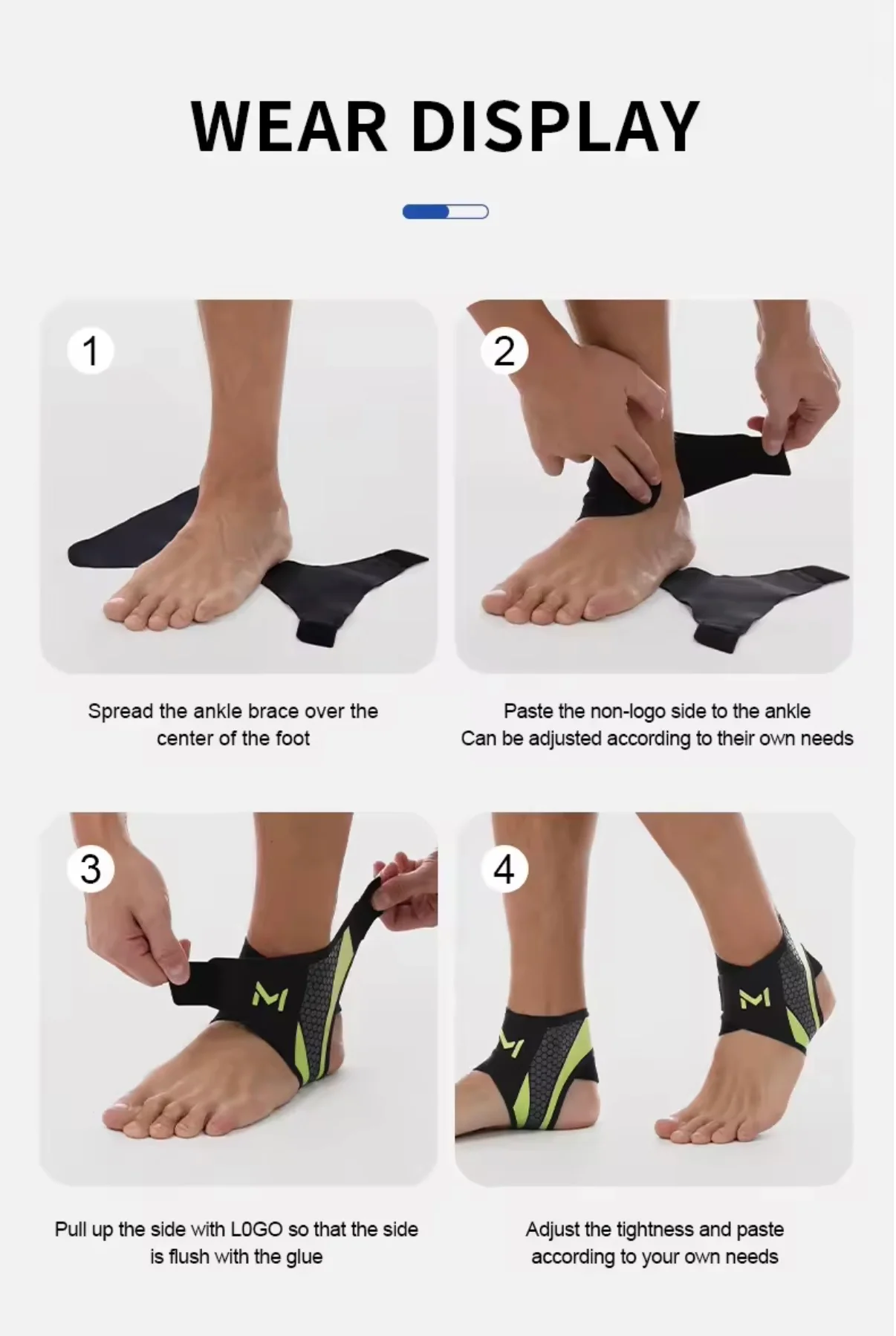 WEAR DISPLAY

1

Spread the ankle brace over the center of the foot

2

Paste the non-logo side to the ankle
Can be adjusted according to their own needs

3

M

Pull up the side with L0GO so that the side is flush with the glue

4

M

M

Adjust the tightness and paste according to your own needs